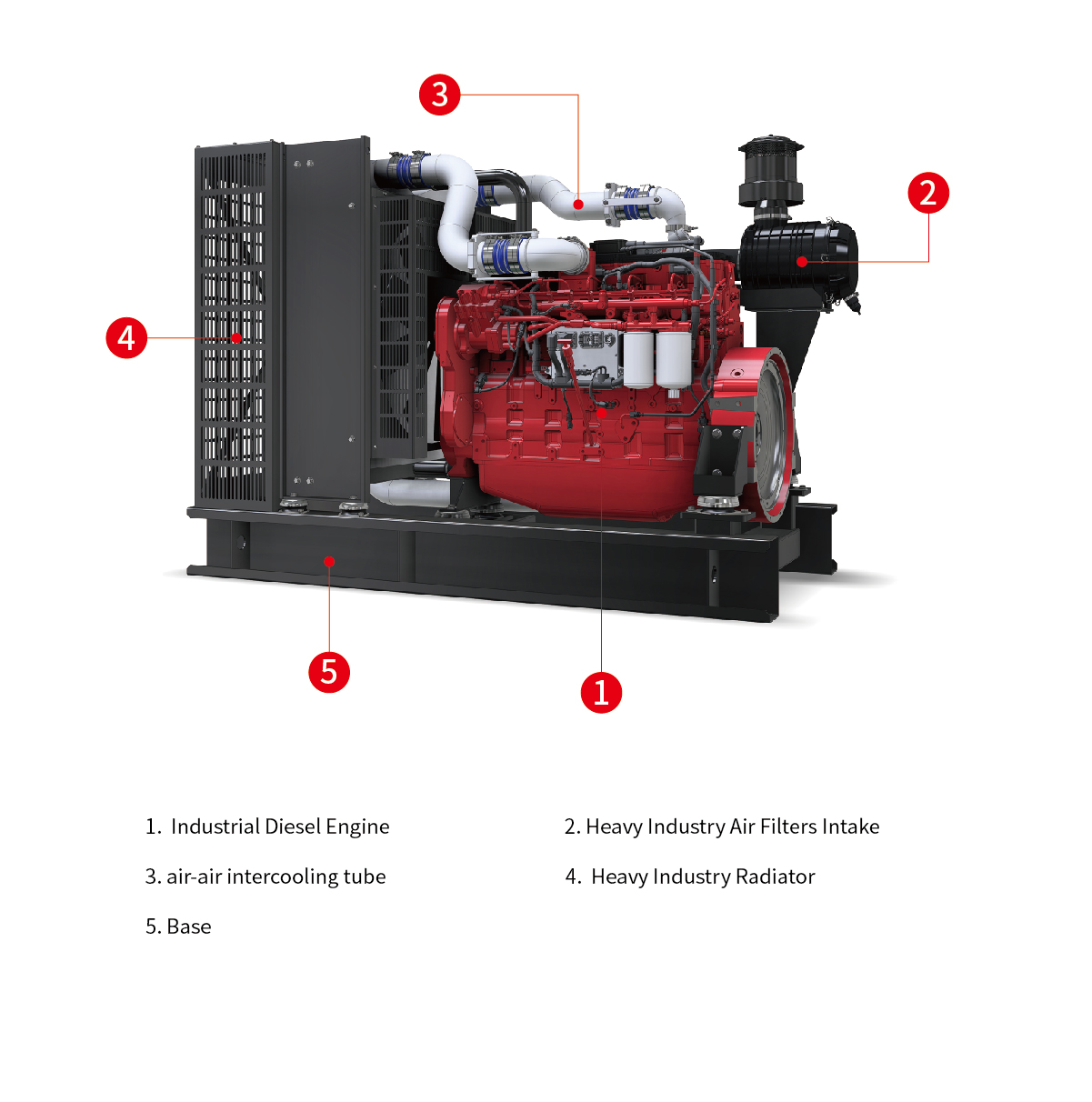 3

2

4

5

1

1. Industrial Diesel Engine

2. Heavy Industry Air Filters Intake

3. air-air intercooling tube

4. Heavy Industry Radiator

5. Base